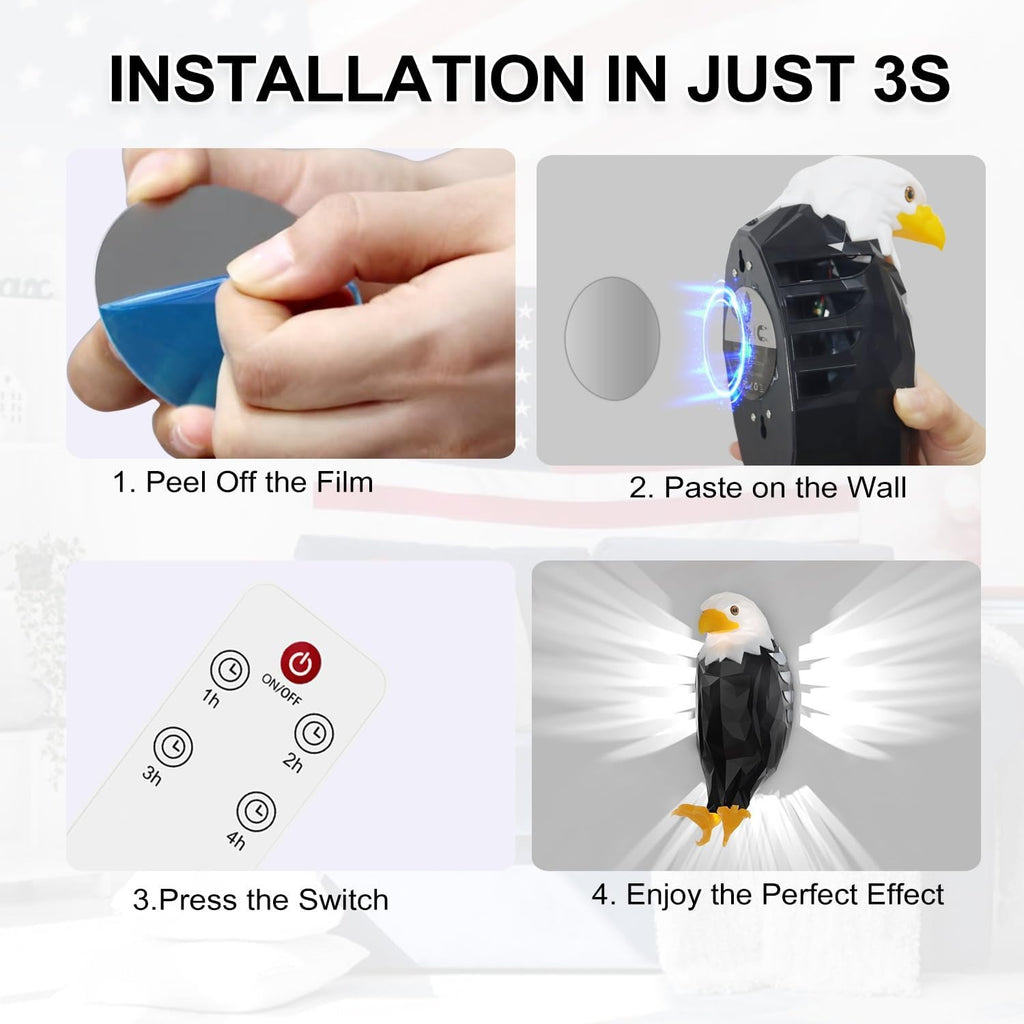 INSTALLATION IN JUST 3S

1. Peel Off the Film

2. Paste on the Wall

ON/OFF
1h
2h
3h
4h

3.Press the Switch

4. Enjoy the Perfect Effect