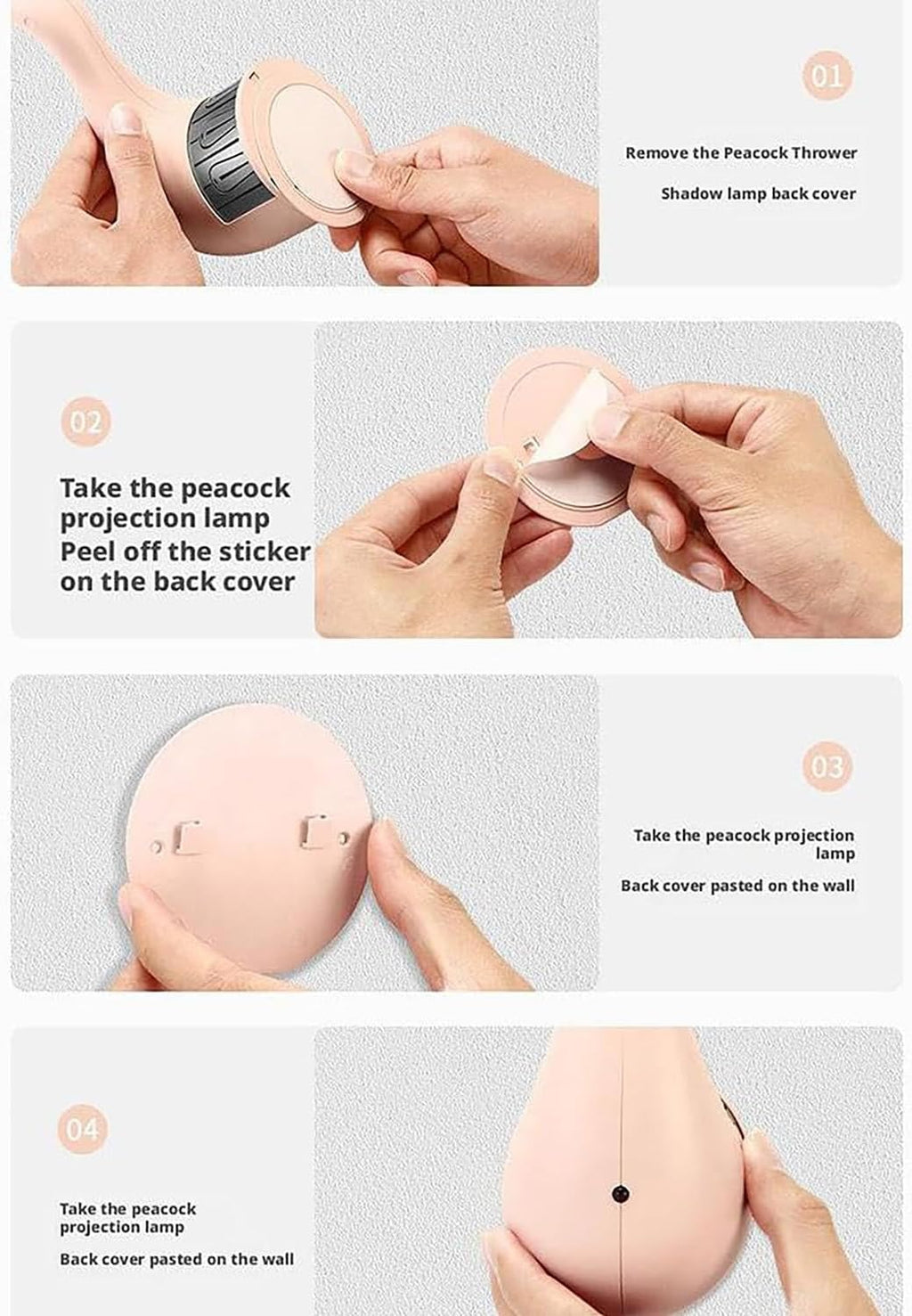 01

Remove the Peacock Thrower

Shadow lamp back cover

02

Take the peacock projection lamp
Peel off the sticker on the back cover

03

Take the peacock projection lamp

Back cover pasted on the wall

04

Take the peacock projection lamp

Back cover pasted on the wall