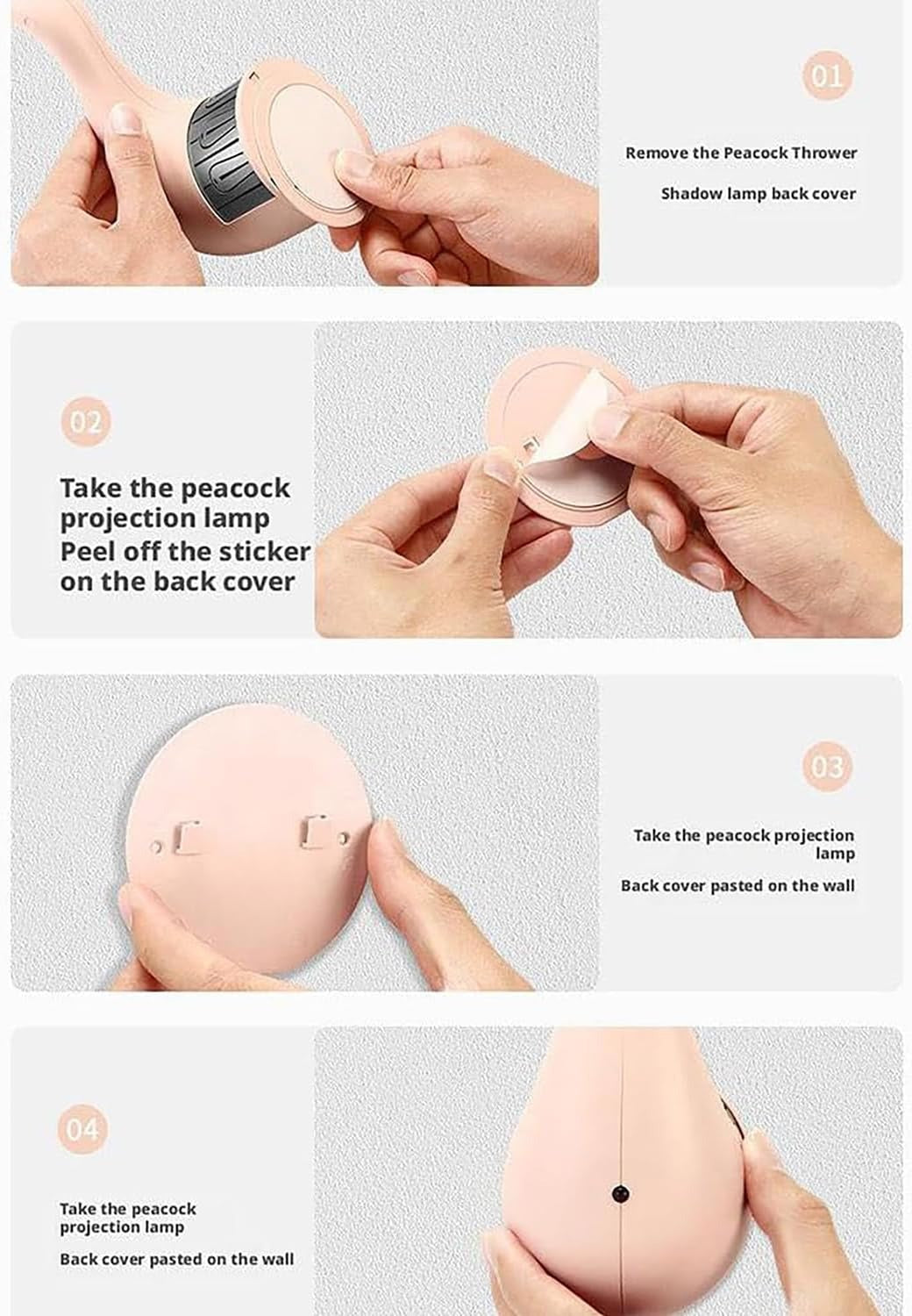 01

Remove the Peacock Thrower

Shadow lamp back cover

02

Take the peacock projection lamp
Peel off the sticker on the back cover

03

Take the peacock projection lamp

Back cover pasted on the wall

04

Take the peacock projection lamp

Back cover pasted on the wall